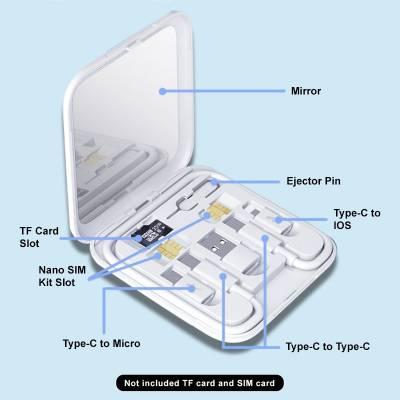 Mirror

Ejector Pin

Type-C to IOS

TF Card Slot

Nano SIM Kit Slot

Type-C to Micro

Type-C to Type-C

Not included TF card and SIM card