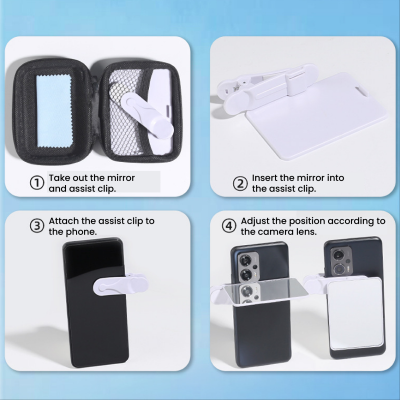 ① Take out the mirror and assist clip.

② Insert the mirror into the assist clip.

③ Attach the assist clip to the phone.

④ Adjust the position according to the camera lens.